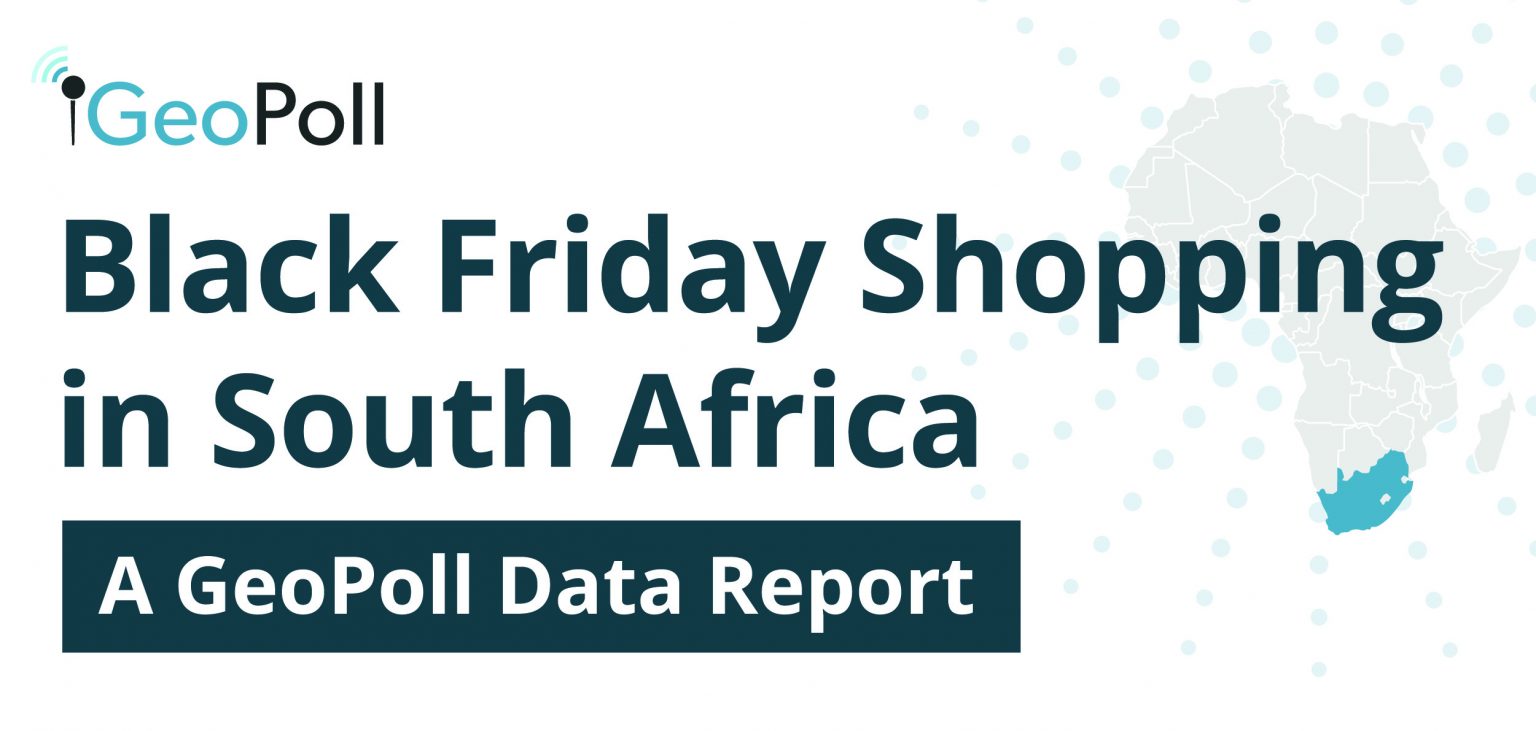 GeoPoll

Black Friday Shopping in South Africa

A GeoPoll Data Report